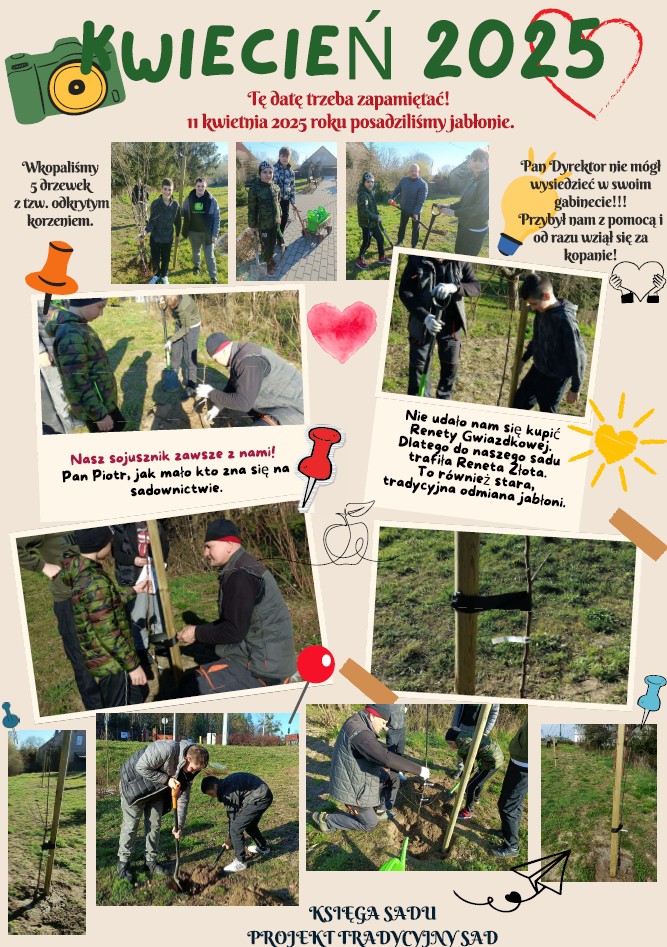 KWIECIEŃ 2025

Tę datę trzeba zapamiętać!
11 kwietnia 2025 roku posadziliśmy jabłonie.

Wkopaliśmy 5 drzewek z tzw. odkrytym korzeniem.

Pan Dyrektor nie mógł wysiedzieć w swoim gabinecie!!! Przybył nam z pomocą i od razu wziął się za kopanie!

Nasz sojusznik zawsze z nami!
Pan Piotr, jak mało kto zna się na sadownictwie.

Nie udało nam się kupić Renety Gwiazdkowej. Dlatego do naszego sadu trafiła Reneta Złota. To również stara, tradycyjna odmiana jabłoni.

KSIĘGA SADU
PROJEKT TRADYCYJNY SAD